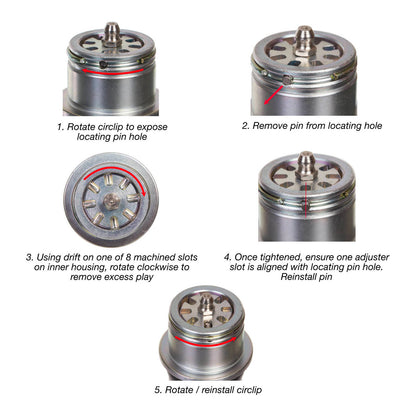 1. Rotate circlip to expose locating pin hole

2. Remove pin from locating hole

3. Using drift on one of 8 machined slots on inner housing, rotate clockwise to remove excess play

4. Once tightened, ensure one adjuster slot is aligned with locating pin hole. Reinstall pin

5. Rotate / reinstall circlip